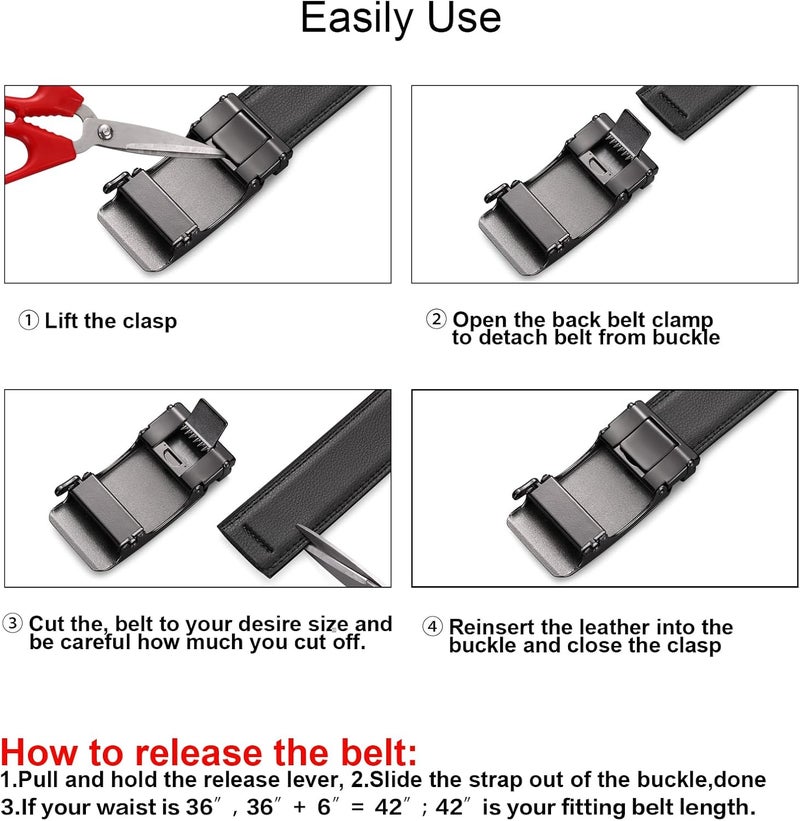 Easily Use

① Lift the clasp

② Open the back belt clamp to detach belt from buckle

③ Cut the, belt to your desire size and be careful how much you cut off.

④ Reinsert the leather into the buckle and close the clasp

How to release the belt:

1.Pull and hold the release lever, 2.Slide the strap out of the buckle,done
3.If your waist is 36″, 36″ + 6″ = 42″; 42″ is your fitting belt length.